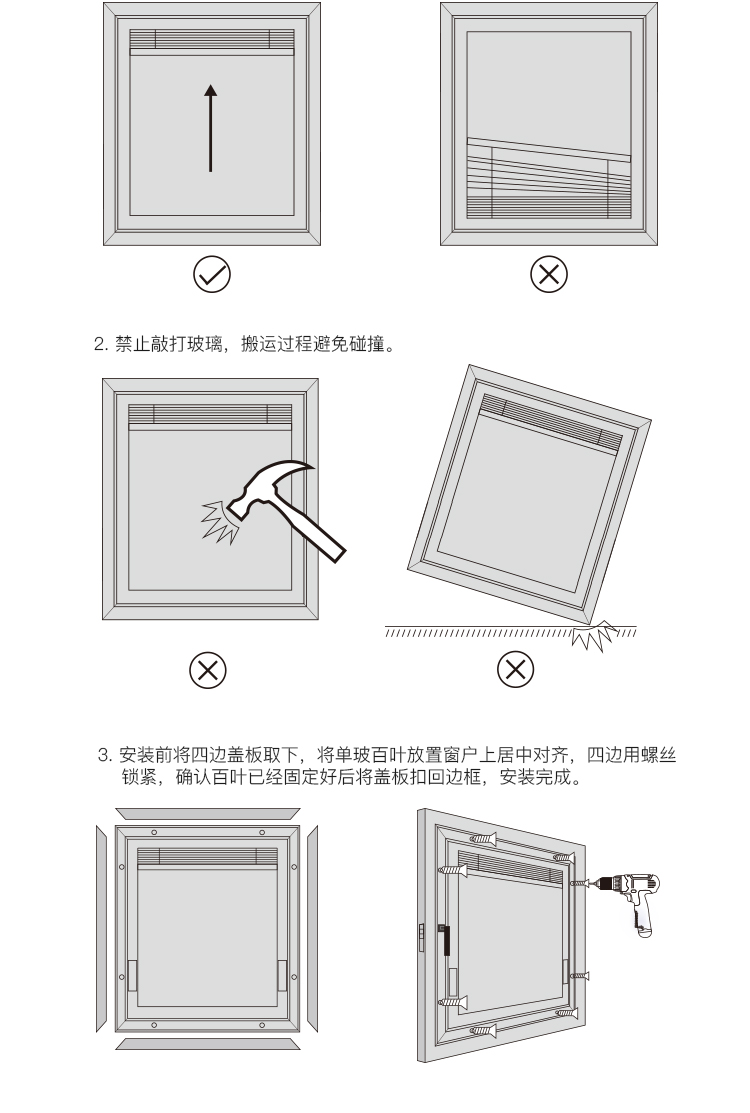 2. 禁止敲打玻璃，搬运过程避免碰撞。

3. 安装前将四边盖板取下，将单玻百叶放置窗户上居中对齐，四边用螺丝锁紧，确认百叶已经固定好后将盖板扣回边框，安装完成。