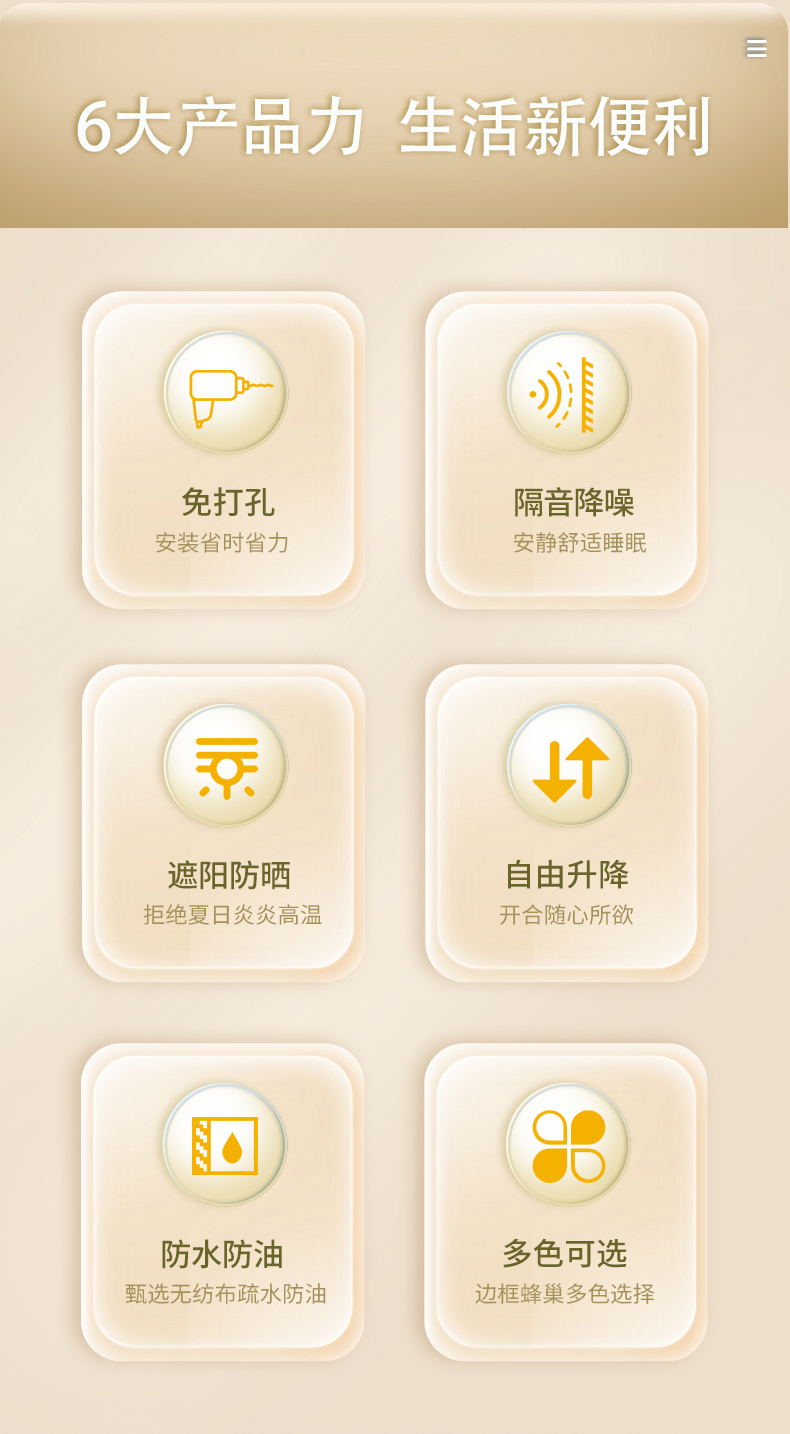 6大产品力 生活新便利

免打孔
安装省时省力

隔音降噪
安静舒适睡眠

遮阳防晒
拒绝夏日炎炎高温

自由升降
开合随心所欲

防水防油
甄选无纺布疏水防油

多色可选
边框蜂巢多色选择